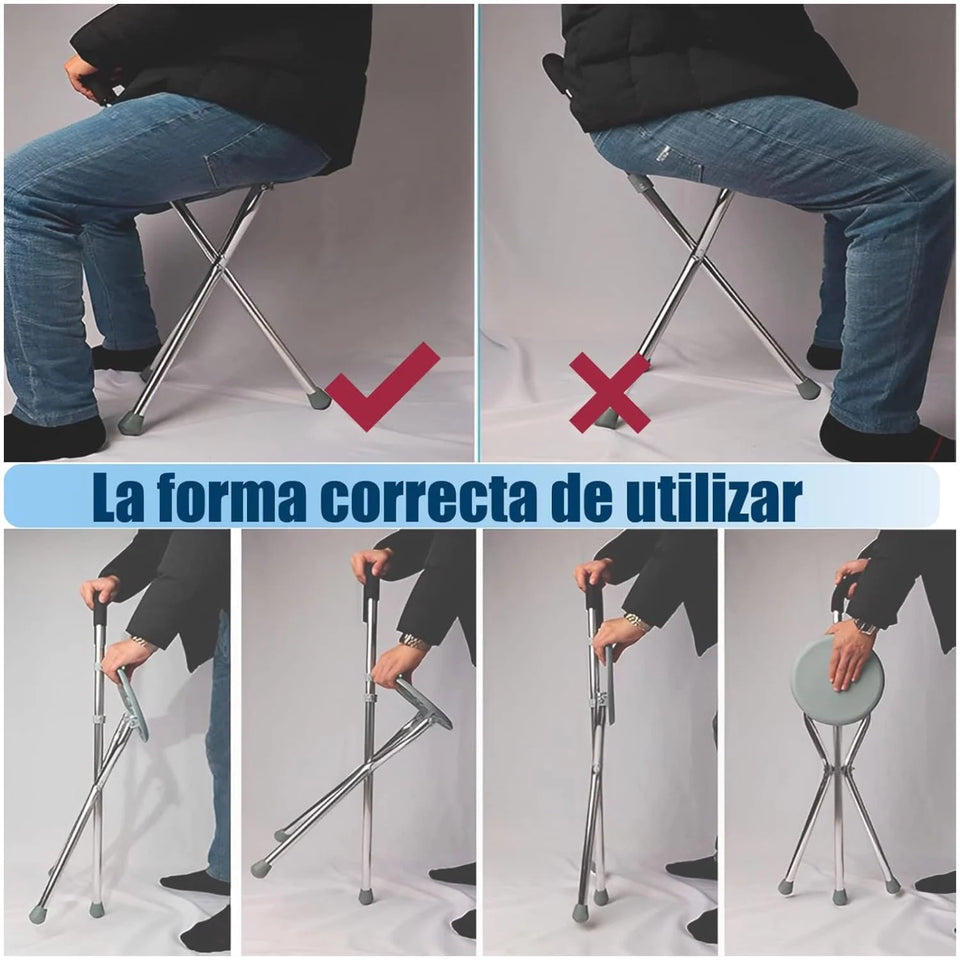 La forma correcta de utilizar